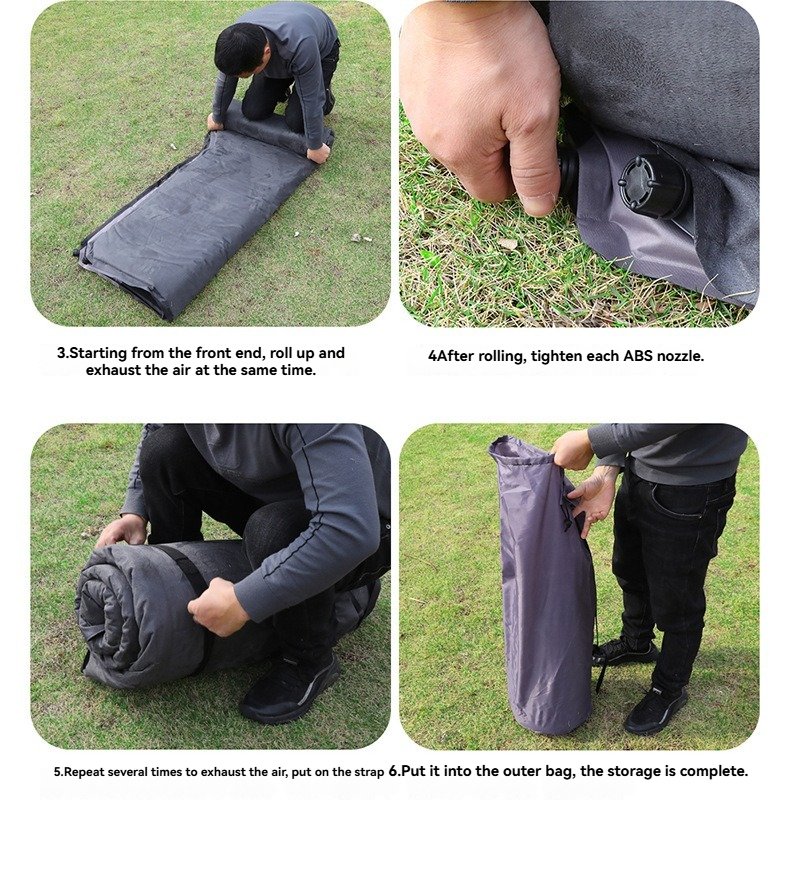 3.Starting from the front end, roll up and exhaust the air at the same time.

4After rolling, tighten each ABS nozzle.

5.Repeat several times to exhaust the air, put on the strap

6.Put it into the outer bag, the storage is complete.